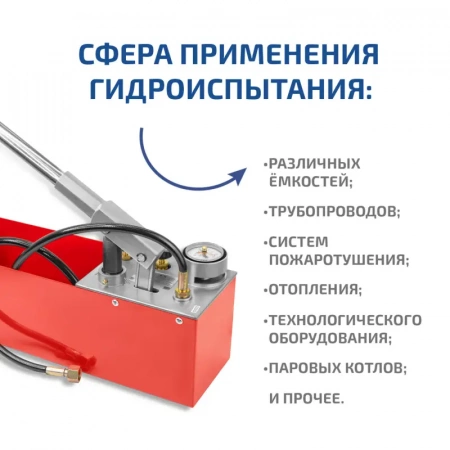 СФЕРА ПРИМЕНЕНИЯ ГИДРОИСПЫТАНИЯ:

•РАЗЛИЧНЫХ ЁМКОСТЕЙ;

•ТРУБОПРОВОДОВ;

•СИСТЕМ ПОЖАРОТУШЕНИЯ;

•ОТОПЛЕНИЯ;

•ТЕХНОЛОГИЧЕСКОГО ОБОРУДОВАНИЯ;

•ПАРОВЫХ КОТЛОВ;

И ПРОЧЕЕ.